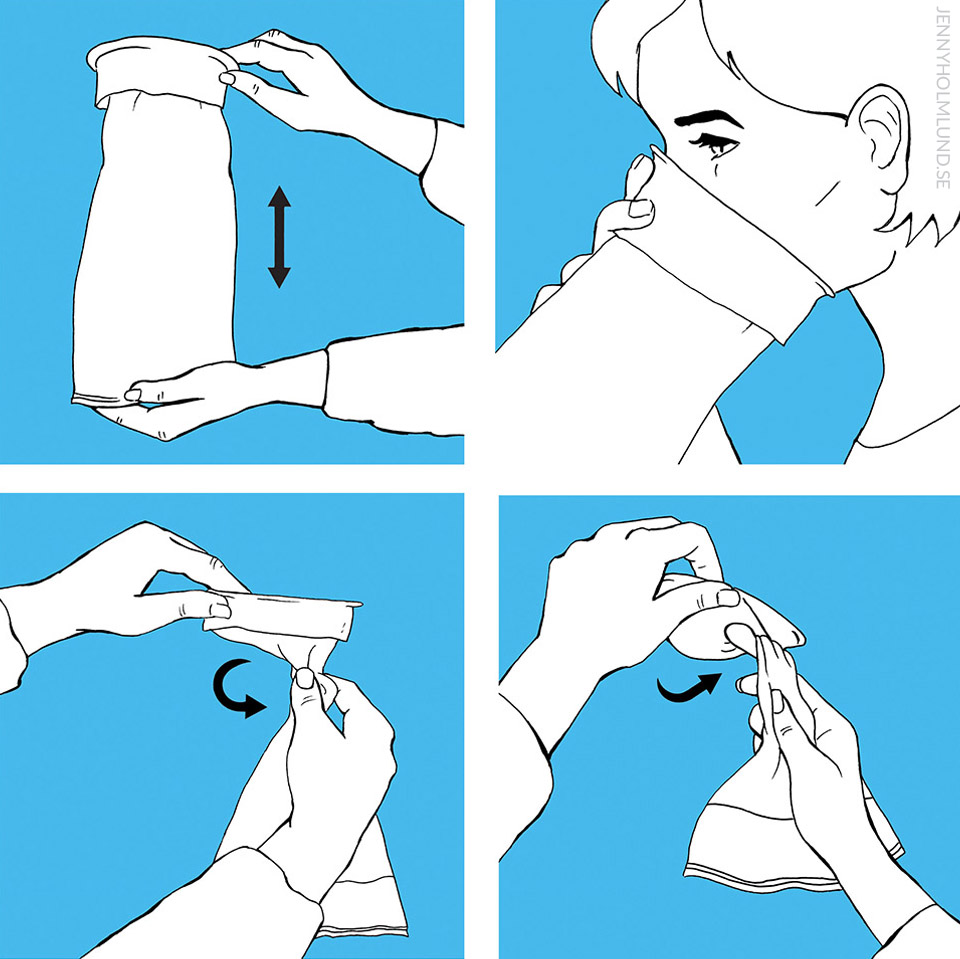 JENNYHOLMLUND.SE